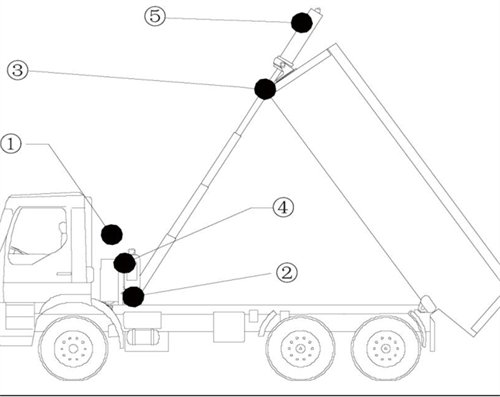 ⑤
③
①
④
②